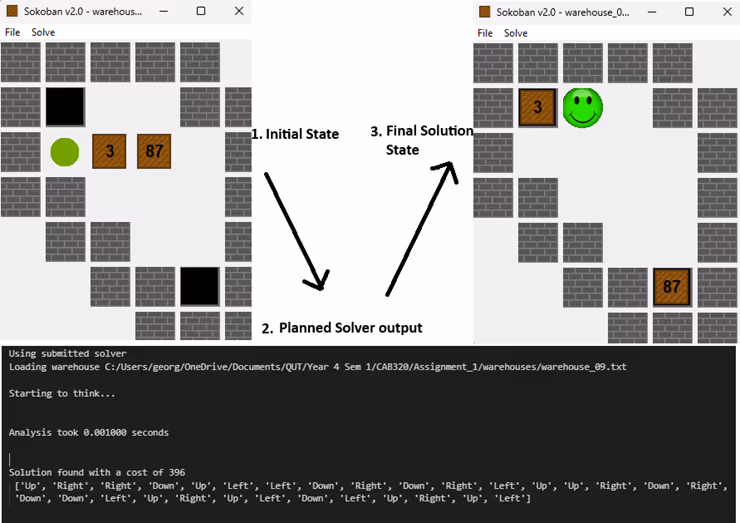 Sokoban v2.0 - warehous...

File Solve

3 87

1. Initial State

2. Planned Solver output

3. Final Solution State

Sokoban v2.0 - warehouse_0...

File Solve

3

87

Using submitted solver
Loading warehouse C:/Users/georg/OneDrive/Documents/QUT/Year 4 Sem 1/CAB320/Assignment_1/warehouses/warehouse_09.txt

Starting to think...

Analysis took 0.001000 seconds

Solution found with a cost of 396
['Up', 'Right', 'Right', 'Down', 'Up', 'Left', 'Left', 'Down', 'Right', 'Down', 'Right', 'Left', 'Up', 'Up', 'Right', 'Down', 'Right', 'Down', 'Down', 'Left', 'Up', 'Right', 'Up', 'Left', 'Down', 'Left', 'Up', 'Right', 'Up', 'Left']